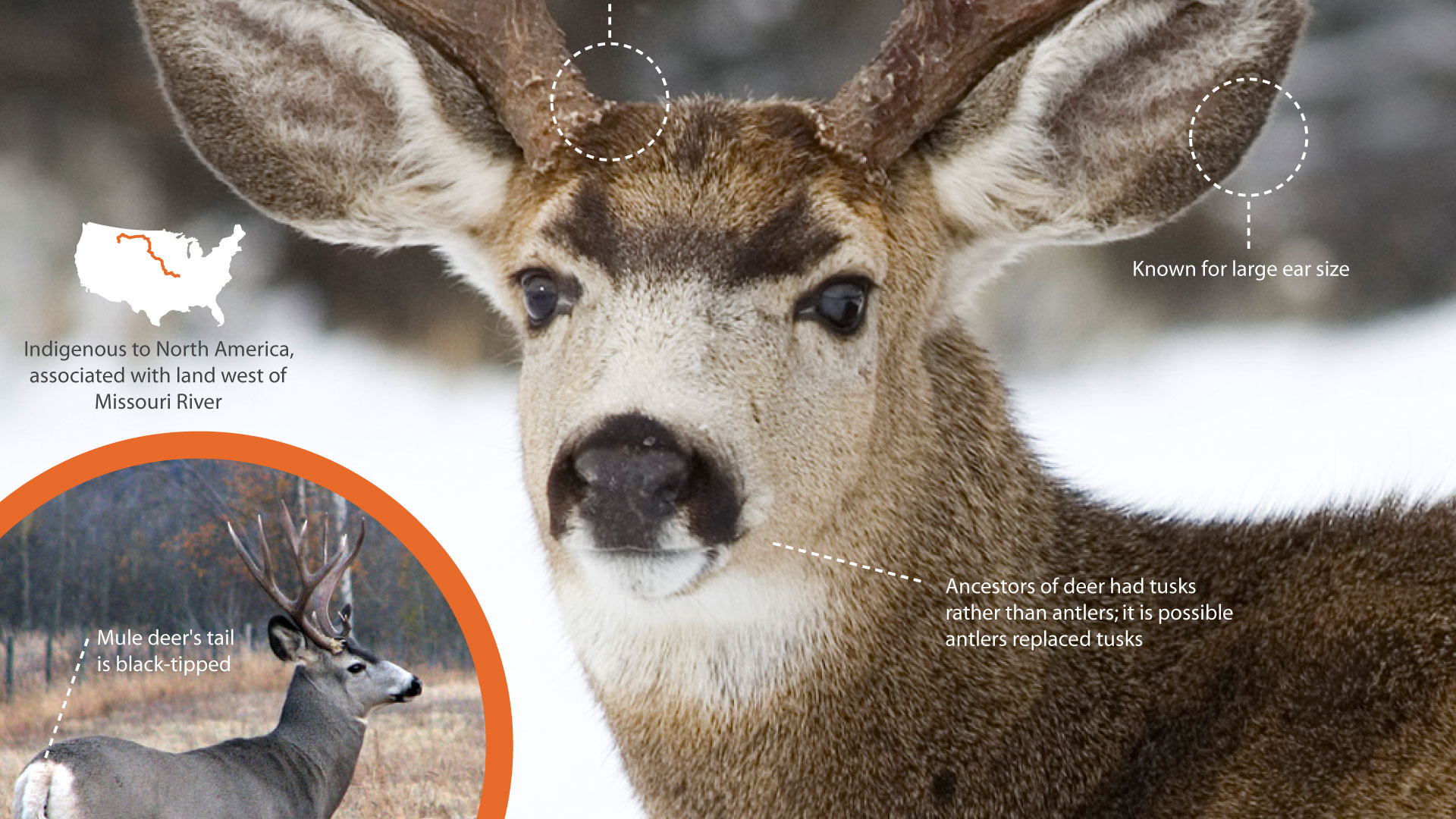 Indigenous to North America, associated with land west of Missouri River

Known for large ear size

Ancestors of deer had tusks rather than antlers; it is possible antlers replaced tusks

Mule deer's tail is black-tipped