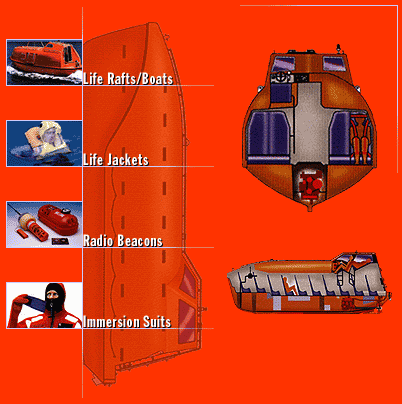 Life Rafts/Boats

Life Jackets

Radio Beacons

Immersion Suits