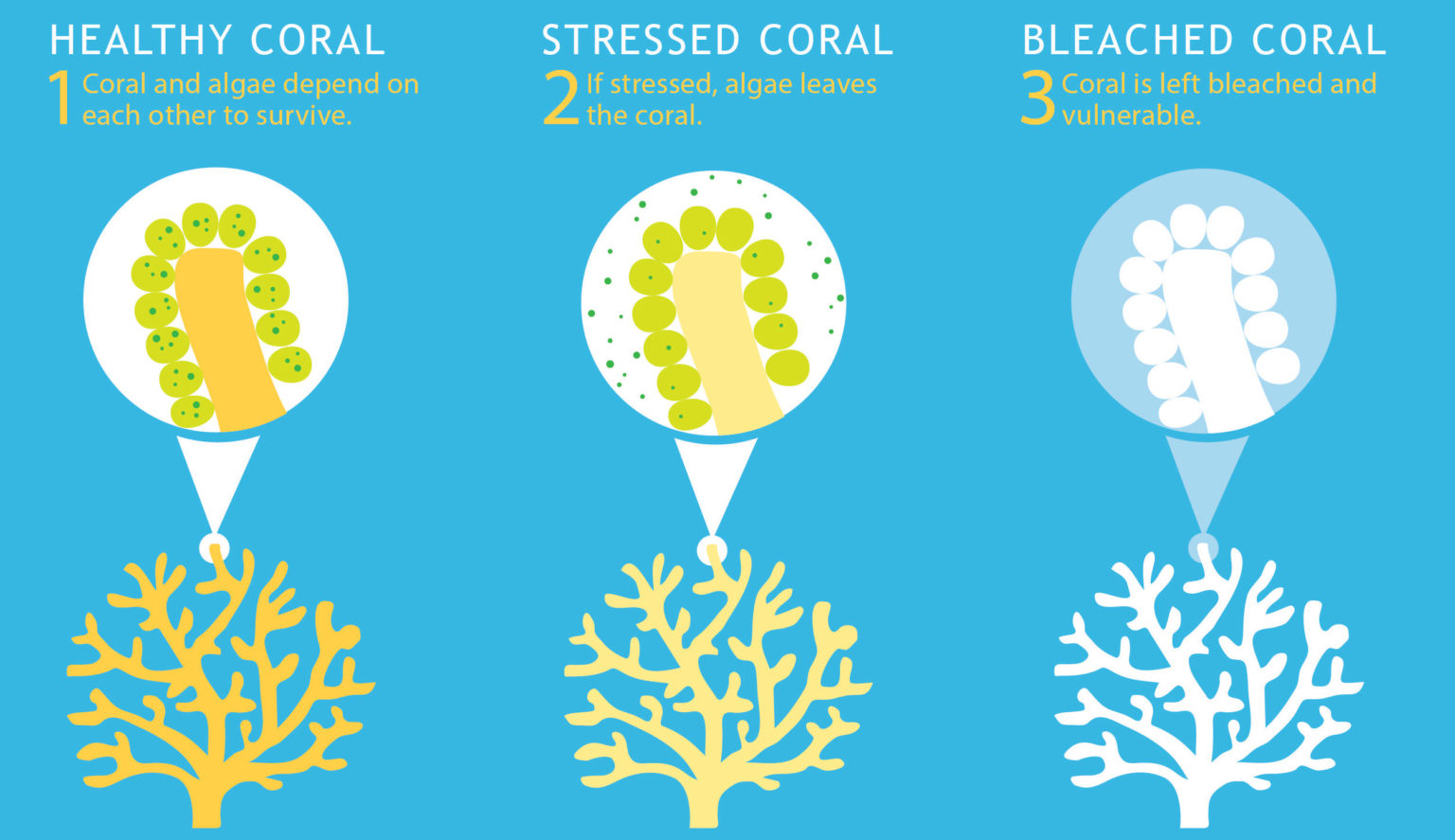 HEALTHY CORAL
1 Coral and algae depend on each other to survive.

STRESSED CORAL
2 If stressed, algae leaves the coral.

BLEACHED CORAL
3 Coral is left bleached and vulnerable.