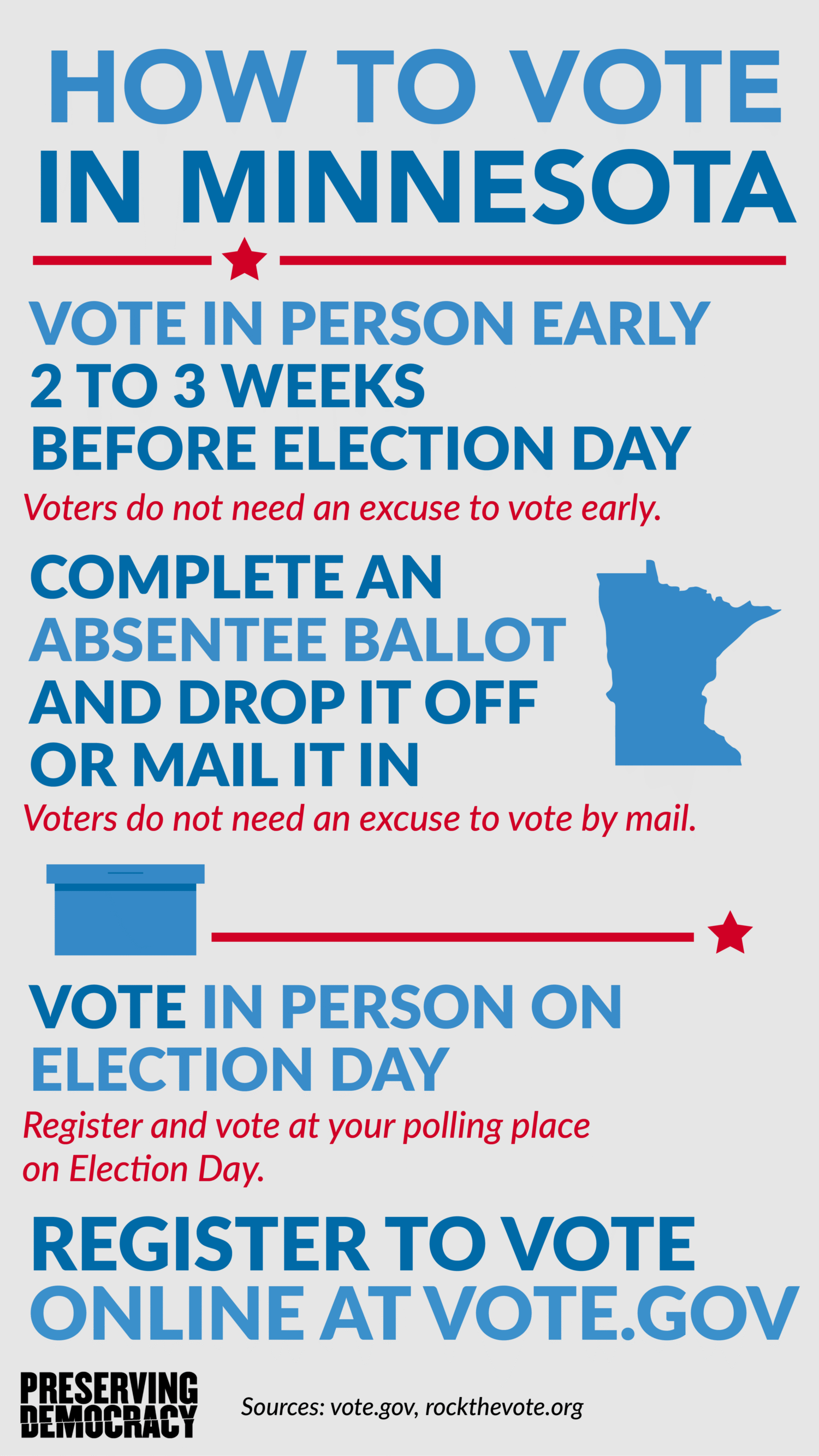 HOW TO VOTE IN MINNESOTA

VOTE IN PERSON EARLY 2 TO 3 WEEKS BEFORE ELECTION DAY

Voters do not need an excuse to vote early.

COMPLETE AN ABSENTEE BALLOT AND DROP IT OFF OR MAIL IT IN

Voters do not need an excuse to vote by mail.

VOTE IN PERSON ON ELECTION DAY

Register and vote at your polling place on Election Day.

REGISTER TO VOTE ONLINE AT VOTE.GOV

PRESERVING DEMOCRACY

Sources: vote.gov, rockthevote.org