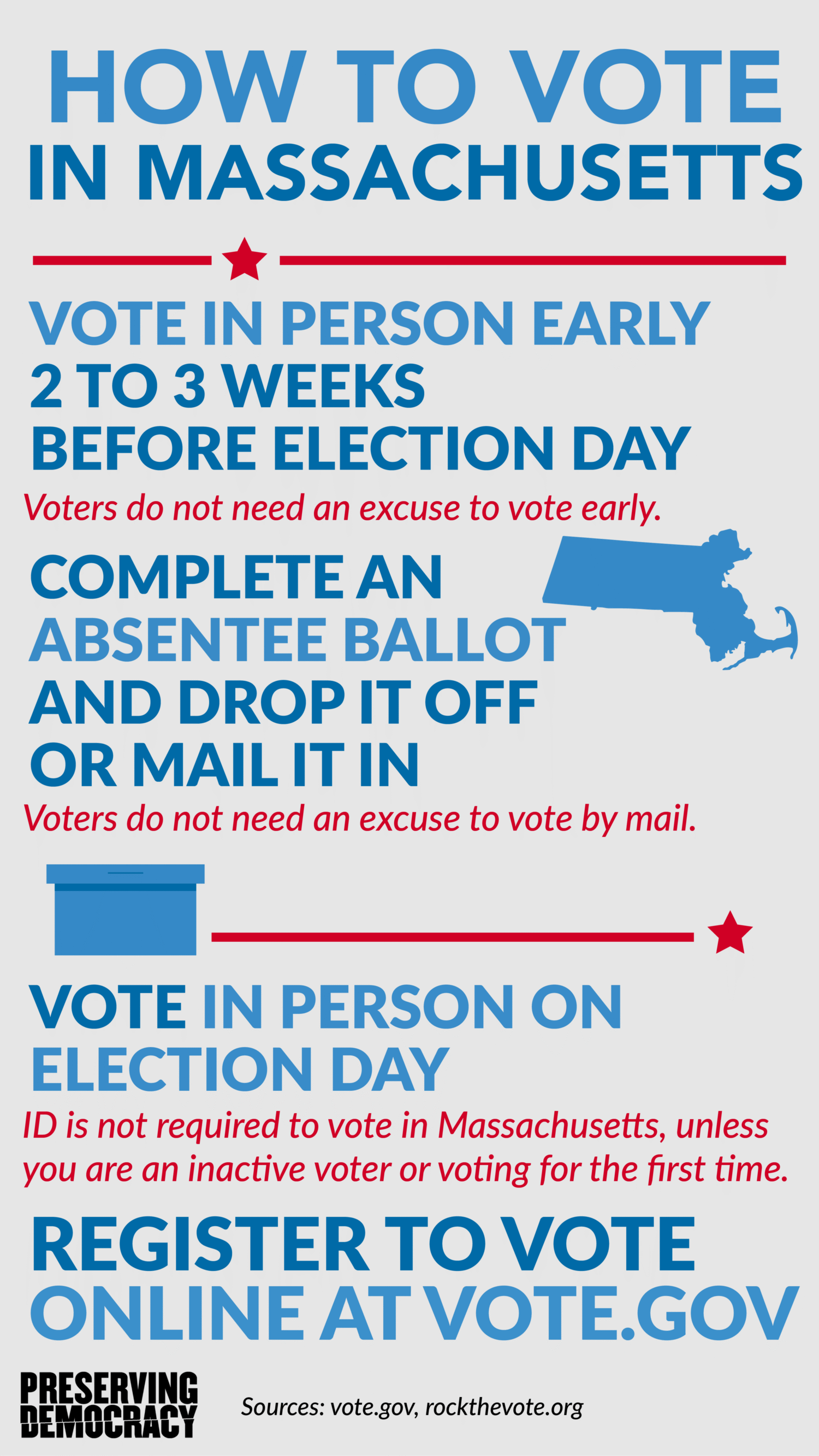 HOW TO VOTE
IN MASSACHUSETTS

VOTE IN PERSON EARLY
2 TO 3 WEEKS
BEFORE ELECTION DAY

Voters do not need an excuse to vote early.

COMPLETE AN
ABSENTEE BALLOT
AND DROP IT OFF
OR MAIL IT IN

Voters do not need an excuse to vote by mail.

VOTE IN PERSON ON
ELECTION DAY

ID is not required to vote in Massachusetts, unless you are an inactive voter or voting for the first time.

REGISTER TO VOTE
ONLINE AT VOTE.GOV

PRESERVING
DEMOCRACY

Sources: vote.gov, rockthevote.org