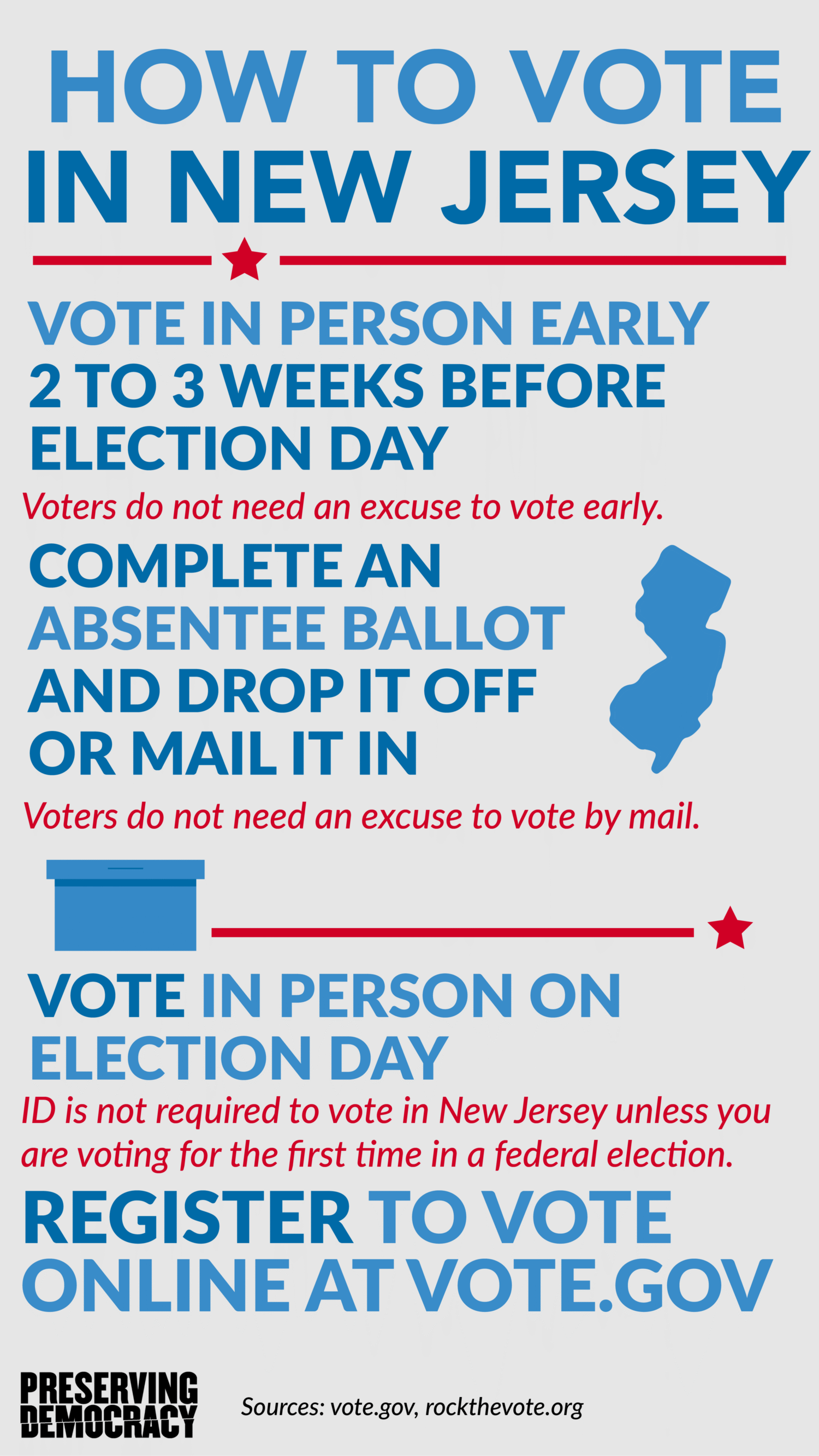 HOW TO VOTE IN NEW JERSEY

VOTE IN PERSON EARLY 2 TO 3 WEEKS BEFORE ELECTION DAY

Voters do not need an excuse to vote early.

COMPLETE AN ABSENTEE BALLOT AND DROP IT OFF OR MAIL IT IN

Voters do not need an excuse to vote by mail.

VOTE IN PERSON ON ELECTION DAY

ID is not required to vote in New Jersey unless you are voting for the first time in a federal election.

REGISTER TO VOTE ONLINE AT VOTE.GOV

PRESERVING DEMOCRACY

Sources: vote.gov, rockthevote.org